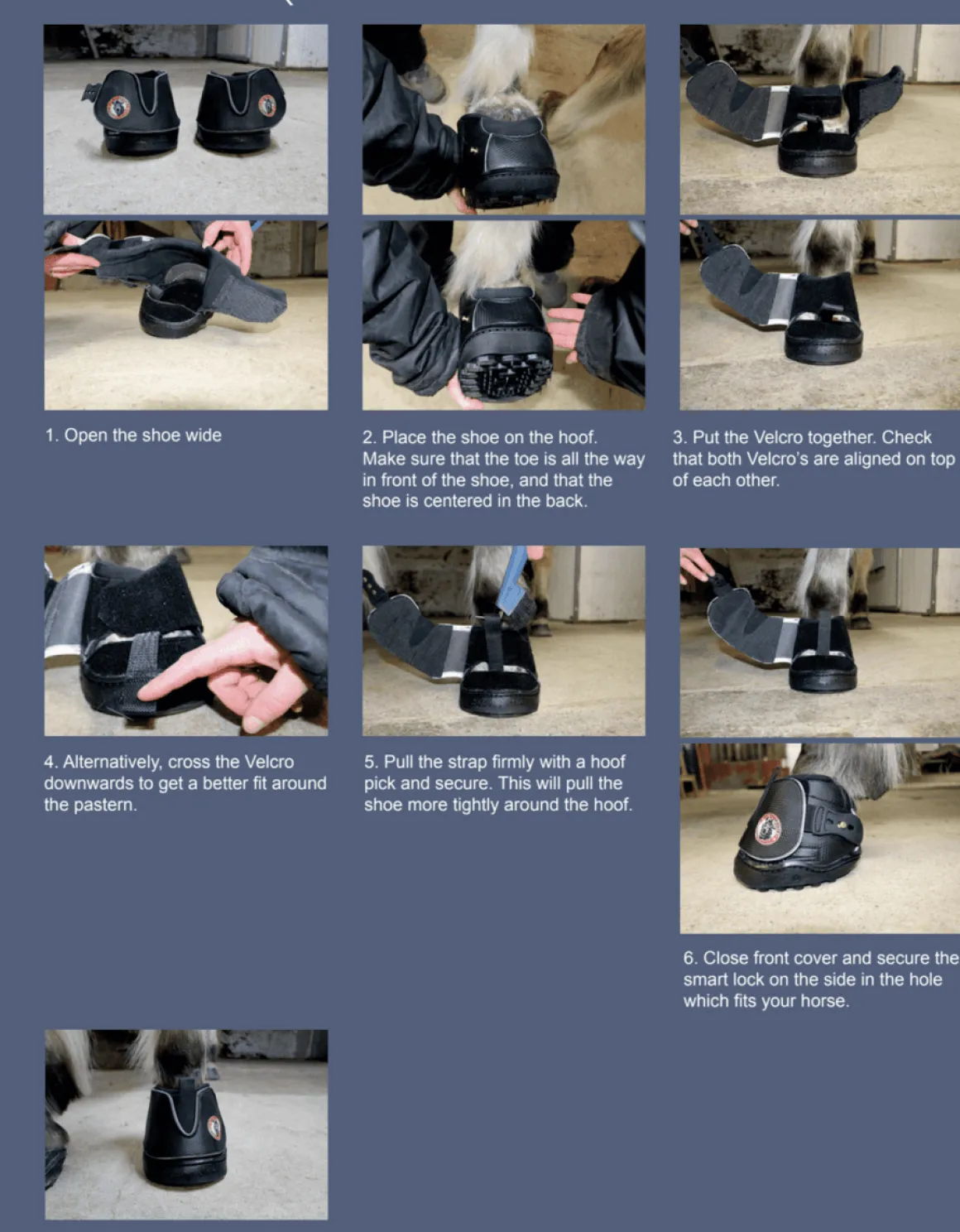 1. Open the shoe wide

2. Place the shoe on the hoof. Make sure that the toe is all the way in front of the shoe, and that the shoe is centered in the back.

3. Put the Velcro together. Check that both Velcro's are aligned on top of each other.

4. Alternatively, cross the Velcro downwards to get a better fit around the pastern.

5. Pull the strap firmly with a hoof pick and secure. This will pull the shoe more tightly around the hoof.

6. Close front cover and secure the smart lock on the side in the hole which fits your horse.